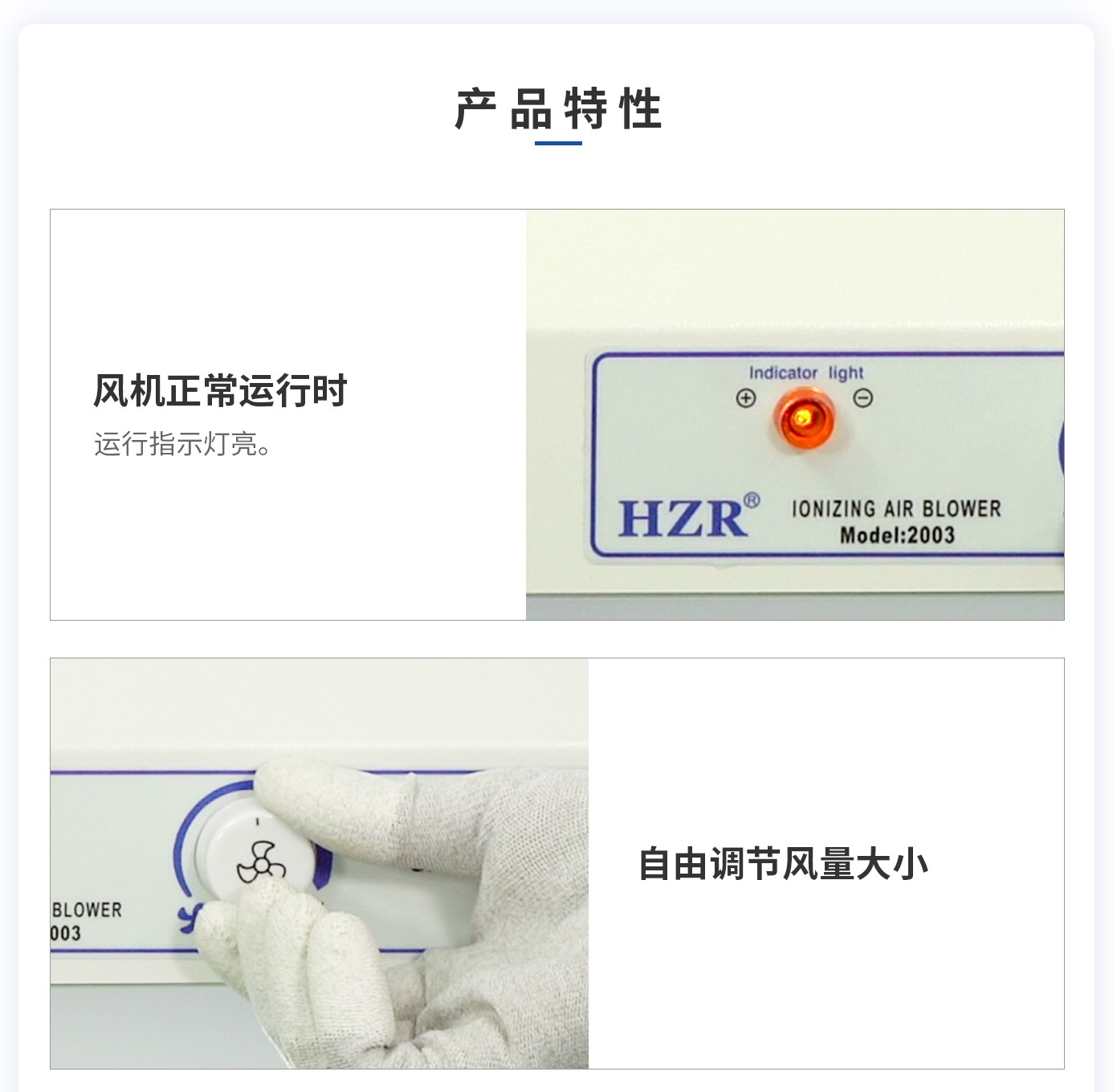 产品特性

风机正常运行时

运行指示灯亮。

Indicator light

⊕ ⊖

HZR®

IONIZING AIR BLOWER
Model:2003

BLOWER
003

自由调节风量大小